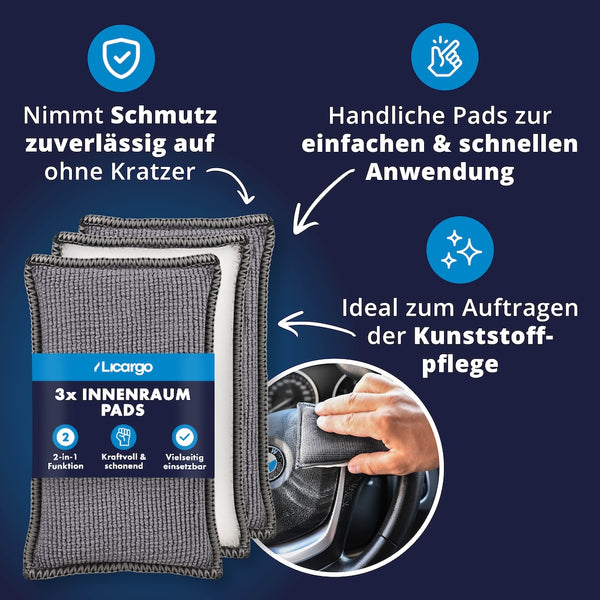 Nimmt Schmutz zuverlässig auf ohne Kratzer

Handliche Pads zur einfachen & schnellen Anwendung

Ideal zum Auftragen der Kunststoffpflege

Licargo

3x INNENRAUM PADS

2

2-in-1 Funktion

Kraftvoll & schonend

Vielseitig einsetzbar