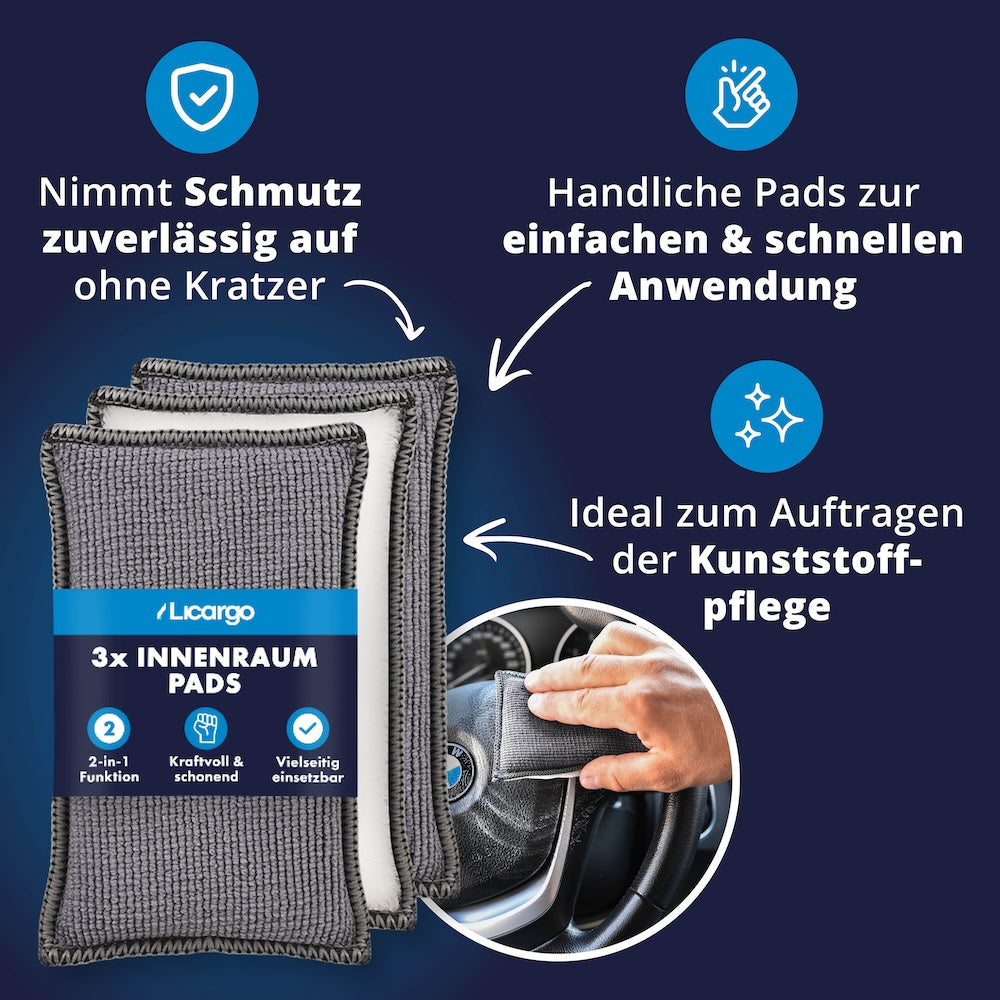 Nimmt Schmutz zuverlässig auf ohne Kratzer

Handliche Pads zur einfachen & schnellen Anwendung

Ideal zum Auftragen der Kunststoffpflege

Licargo

3x INNENRAUM PADS

2

2-in-1 Funktion

Kraftvoll & schonend

Vielseitig einsetzbar